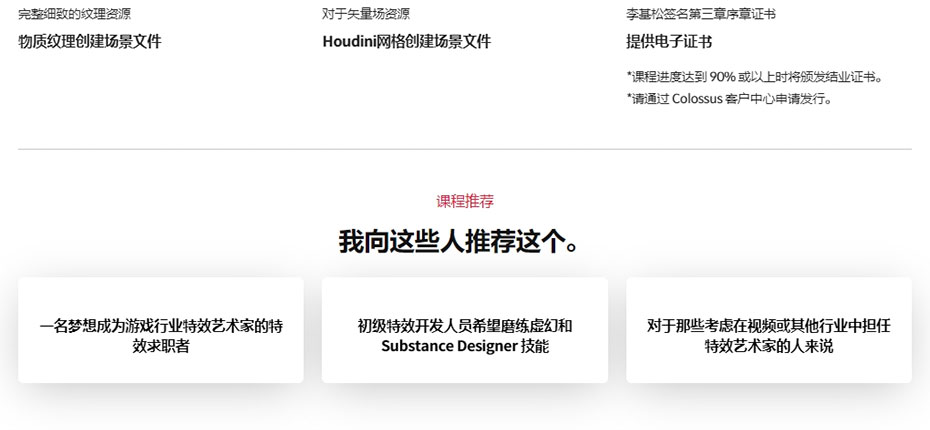 完整细致的纹理资源
物质纹理创建场景文件

对于矢量场资源
Houdini网格创建场景文件

李基松签名第三章序章证书
提供电子证书

*课程进度达到 90% 或以上时将颁发结业证书。
*请通过 Colossus 客户中心申请发行。

课程推荐

我向这些人推荐这个。

一名梦想成为游戏行业特效艺术家的特效求职者

初级特效开发人员希望磨练虚幻和 Substance Designer 技能

对于那些考虑在视频或其他行业中担任特效艺术家的人来说